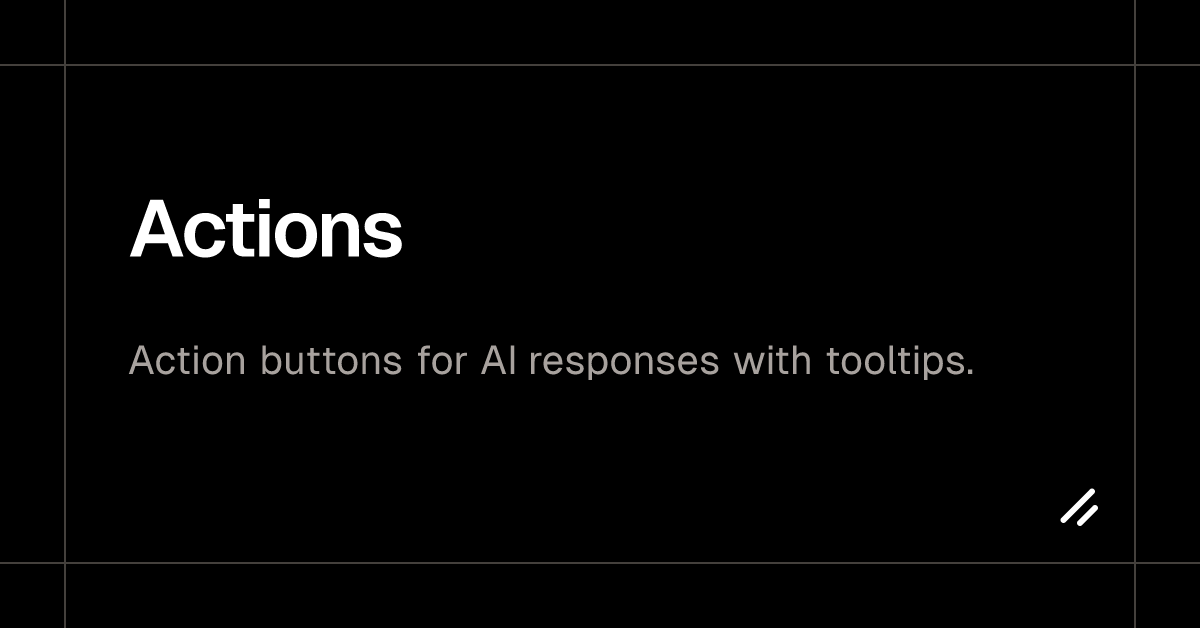 Actions

Action buttons for AI responses with tooltips.